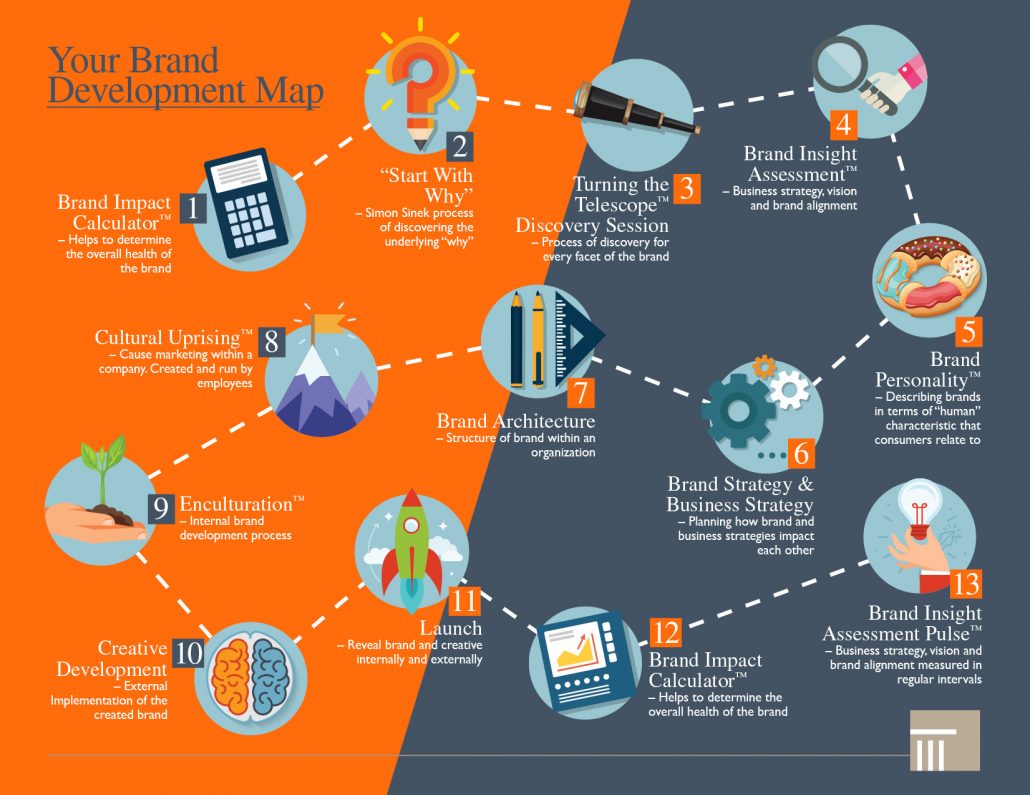 Your Brand Development Map

1 Brand Impact Calculator™
– Helps to determine the overall health of the brand

2 "Start With Why"
– Simon Sinek process of discovering the underlying "why"

3 Turning the Telescope™ Discovery Session
– Process of discovery for every facet of the brand

4 Brand Insight Assessment™
– Business strategy, vision and brand alignment

5 Brand Personality™
– Describing brands in terms of "human" characteristic that consumers relate to

6 Brand Strategy & Business Strategy
– Planning how brand and business strategies impact each other

7 Brand Architecture
– Structure of brand within an organization

8 Cultural Uprising™
– Cause marketing within a company. Created and run by employees

9 Enculturation™
– Internal brand development process

10 Creative Development
– External Implementation of the created brand

11 Launch
– Reveal brand and creative internally and externally

12 Brand Impact Calculator™
– Helps to determine the overall health of the brand

13 Brand Insight Assessment Pulse™
– Business strategy, vision and brand alignment measured in regular intervals